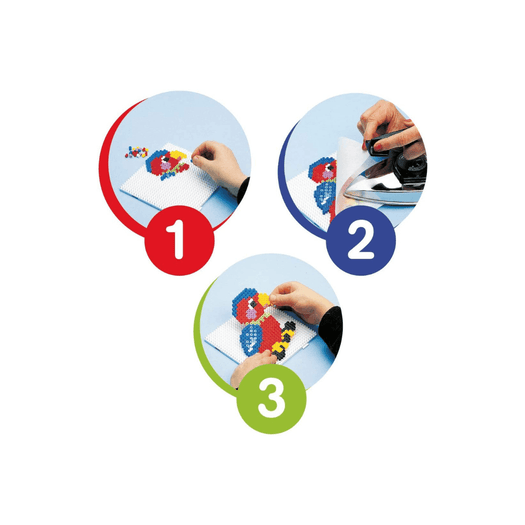 1

2

3